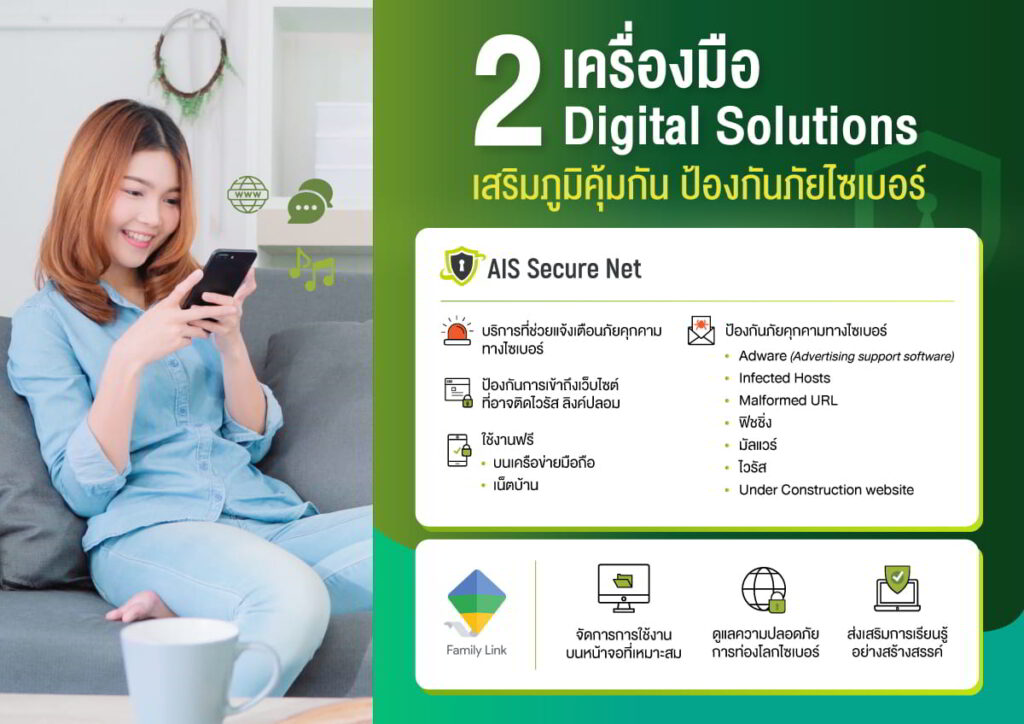 www

2 เครื่องมือ Digital Solutions
เสริมภูมิคุ้มกัน ป้องกันภัยไซเบอร์

AIS Secure Net

บริการที่ช่วยแจ้งเตือนภัยคุกคามทางไซเบอร์

ป้องกันการเข้าถึงเว็บไซต์ที่อาจติดไวรัส ลิงค์ปลอม

ใช้งานฟรี
• บนเครือข่ายมือถือ
• เน็ตบ้าน

ป้องกันภัยคุกคามทางไซเบอร์
• Adware (Advertising support software)
• Infected Hosts
• Malformed URL
• ฟิชชิ่ง
• มัลแวร์
• ไวรัส
• Under Construction website

Family Link

จัดการการใช้งานบนหน้าจอที่เหมาะสม

ดูแลความปลอดภัยการท่องโลกไซเบอร์

ส่งเสริมการเรียนรู้อย่างสร้างสรรค์