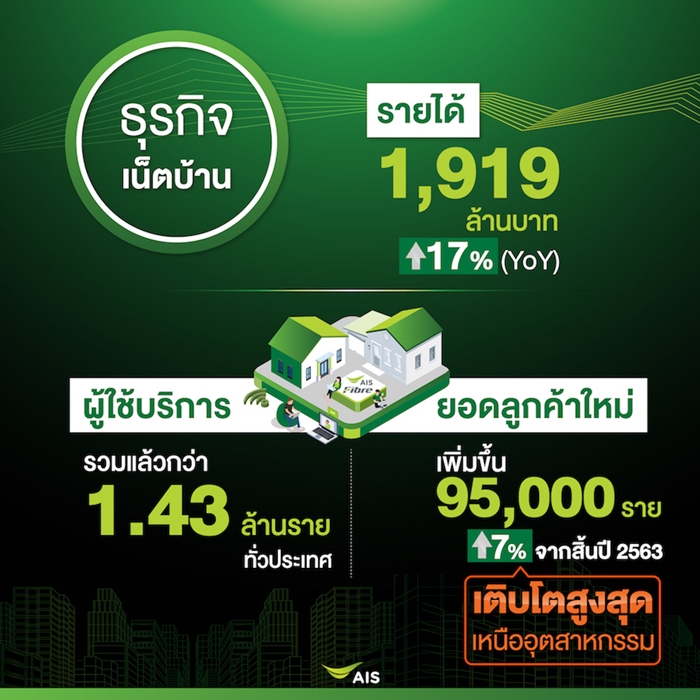 ธุรกิจ
เน็ตบ้าน

รายได้
1,919
ล้านบาท
17% (YoY)

AIS Fibre

ผู้ใช้บริการ
รวมแล้วกว่า
1.43 ล้านราย
ทั่วประเทศ

ยอดลูกค้าใหม่
เพิ่มขึ้น
95,000 ราย
7% จากสิ้นปี 2563
เติบโตสูงสุด
เหนืออุตสาหกรรม

AIS