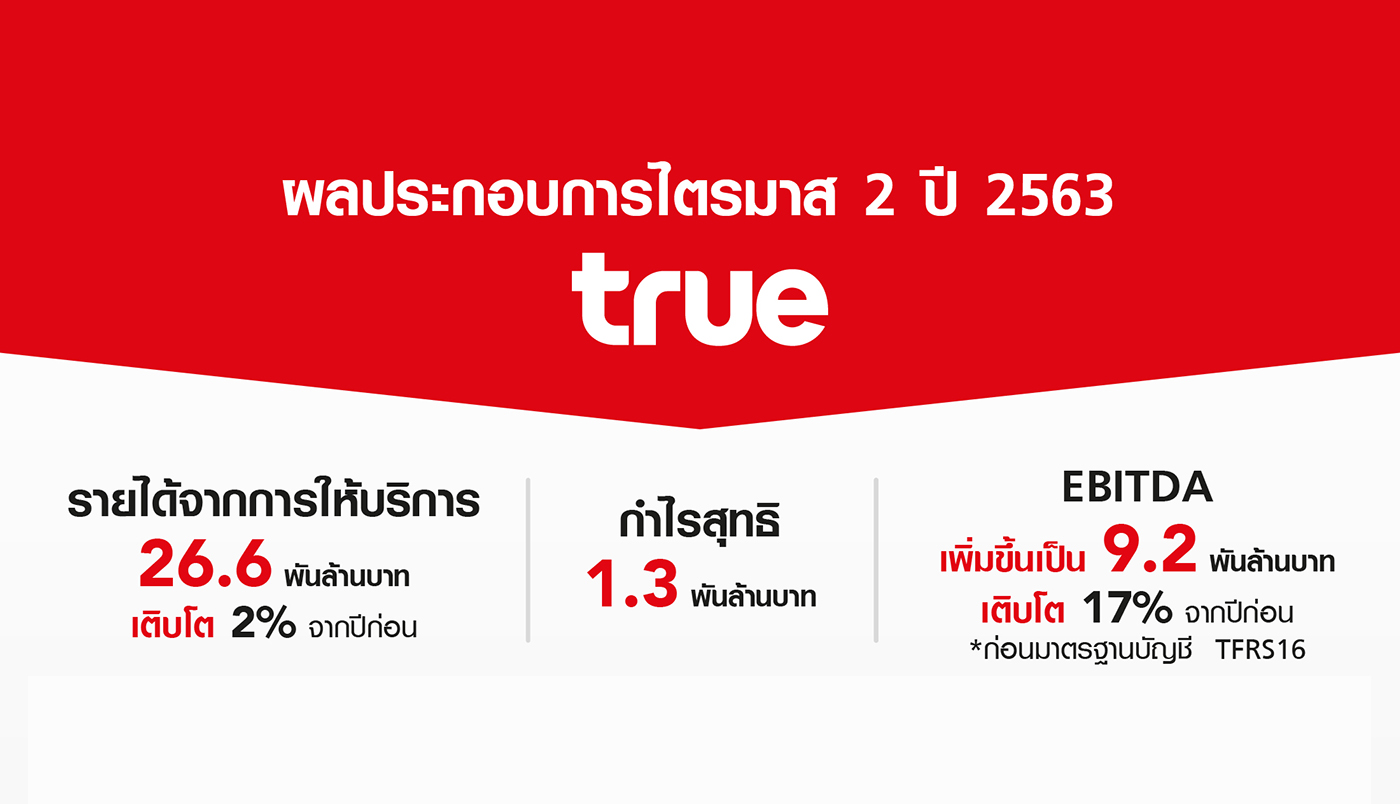 ผลประกอบการไตรมาส 2 ปี 2563

true

รายได้จากการให้บริการ
26.6 พันล้านบาท
เติบโต 2% จากปีก่อน

กำไรสุทธิ
1.3 พันล้านบาท

EBITDA
เพิ่มขึ้นเป็น 9.2 พันล้านบาท
เติบโต 17% จากปีก่อน
*ก่อนมาตรฐานบัญชี TFRS16