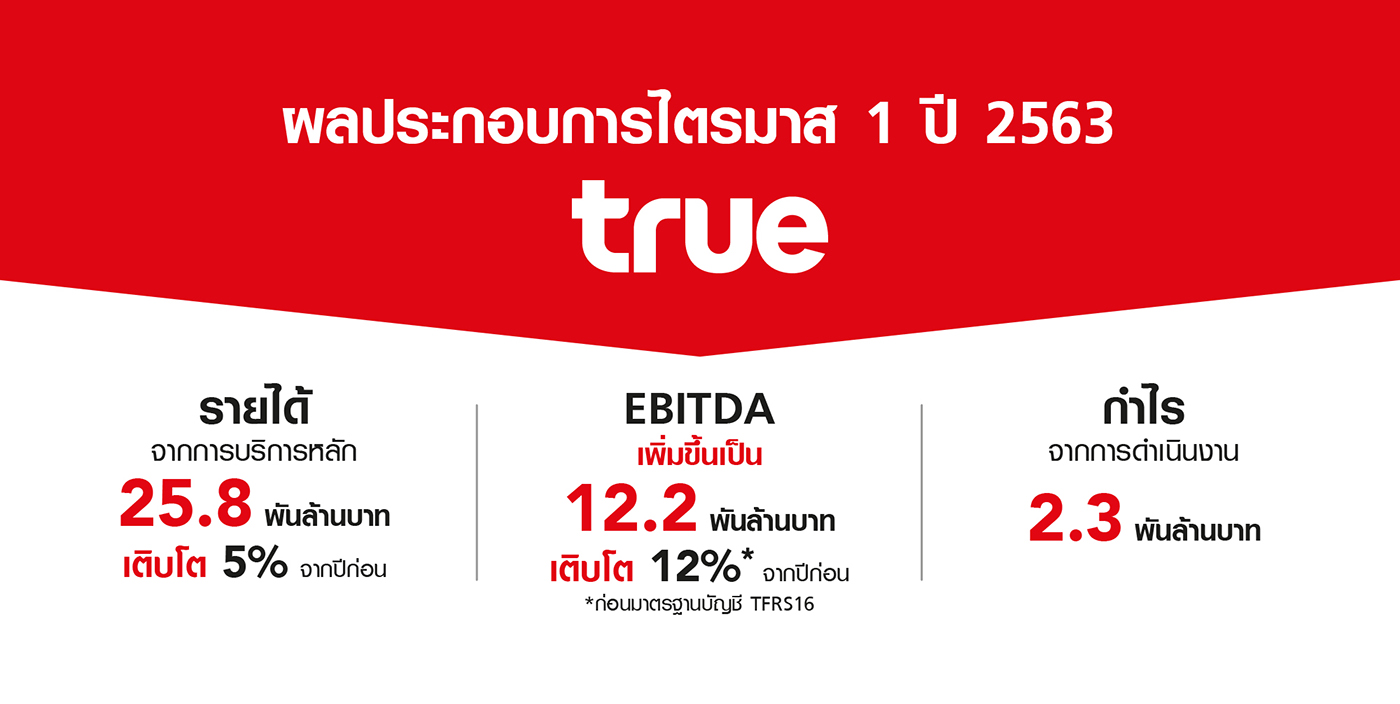 ผลประกอบการไตรมาส 1 ปี 2563

true

รายได้
จากการบริการหลัก
25.8 พันล้านบาท
เติบโต 5% จากปีก่อน

EBITDA
เพิ่มขึ้นเป็น
12.2 พันล้านบาท
เติบโต 12%* จากปีก่อน
*ก่อนมาตรฐานบัญชี TFRS16

กำไร
จากการดำเนินงาน
2.3 พันล้านบาท